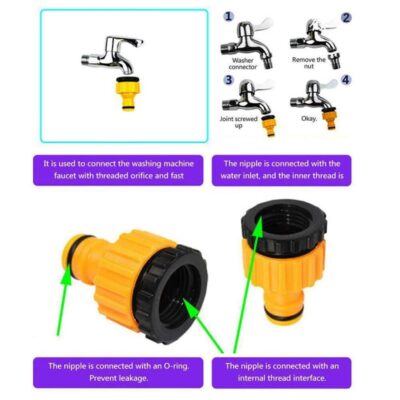 1
Washer connector

2
Remove the nut

3
Joint screwed up

4
Okay.

It is used to connect the washing machine faucet with threaded orifice and fast

The nipple is connected with the water inlet, and the inner thread is

The nipple is connected with an O-ring. Prevent leakage.

The nipple is connected with an internal thread interface.