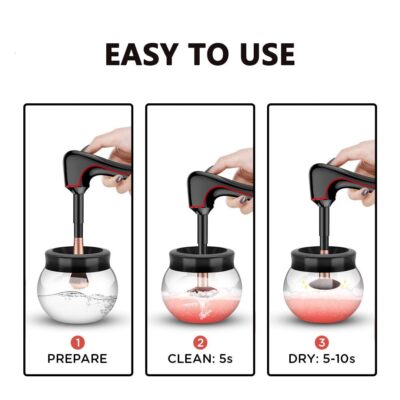 EASY TO USE

1
PREPARE

2
CLEAN: 5s

3
DRY: 5-10s