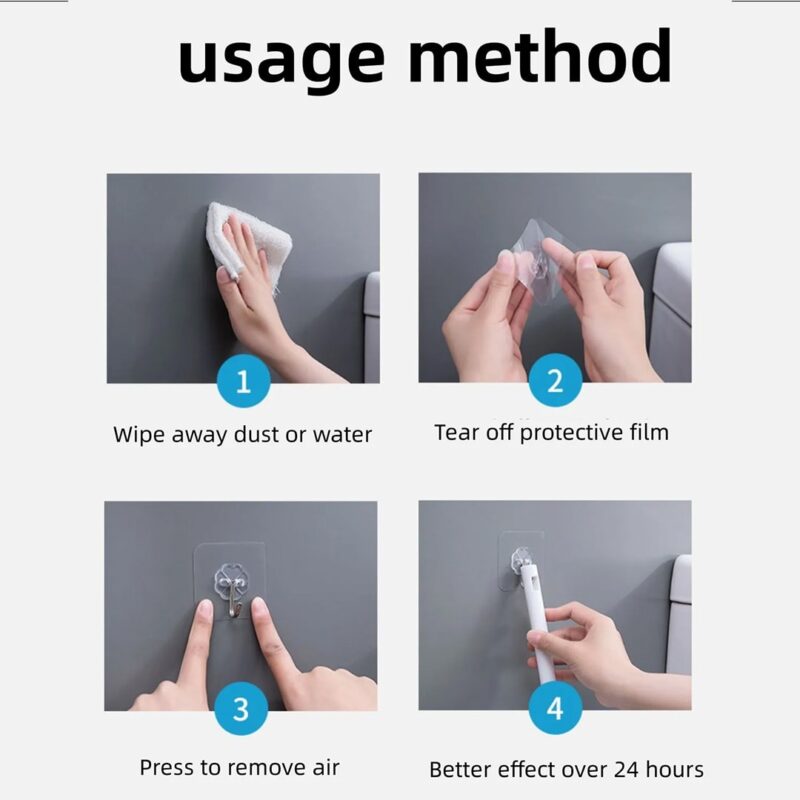 usage method

1

Wipe away dust or water

2

Tear off protective film

3

Press to remove air

4

Better effect over 24 hours